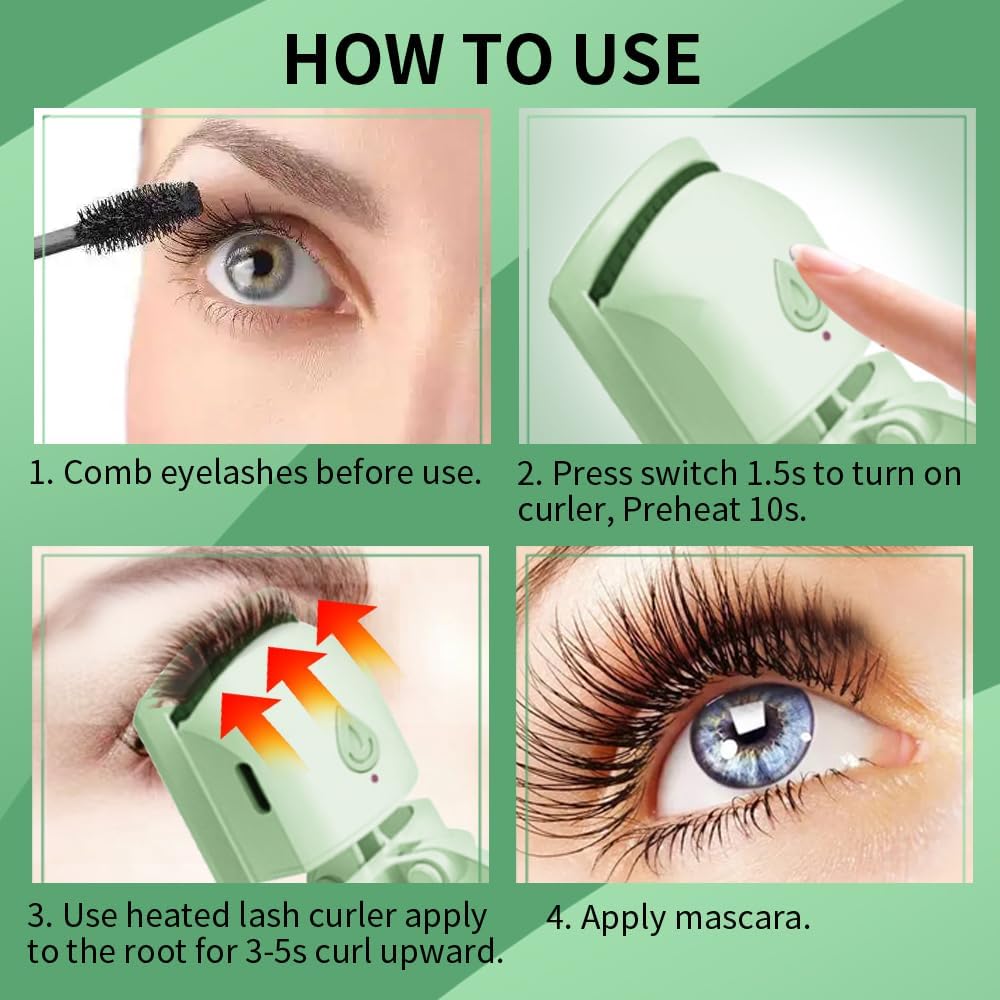 HOW TO USE

1. Comb eyelashes before use.

2. Press switch 1.5s to turn on curler, Preheat 10s.

3. Use heated lash curler apply to the root for 3-5s curl upward.

4. Apply mascara.